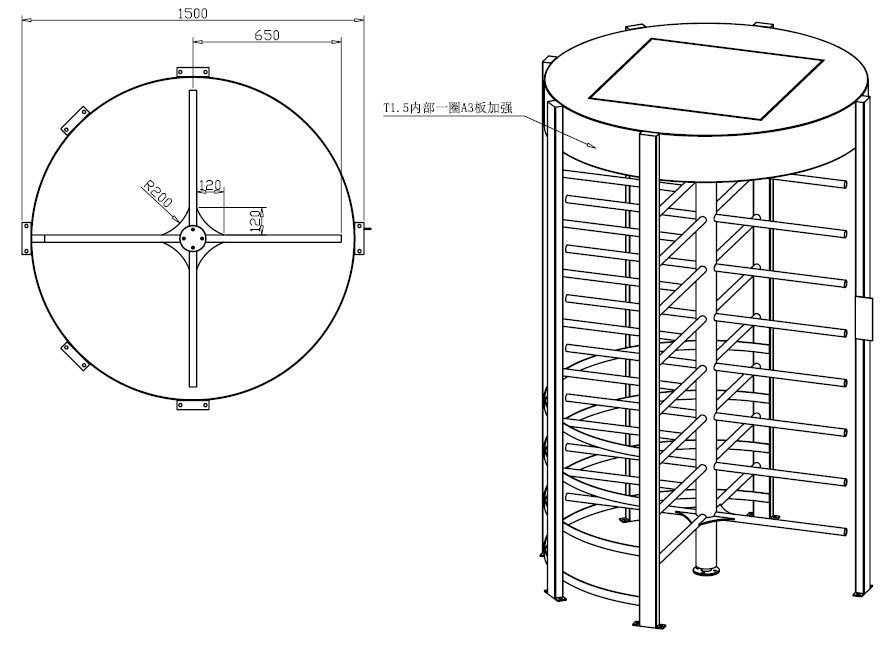 1500

650

R200

120

120

T1.5内部一圈A3板加强